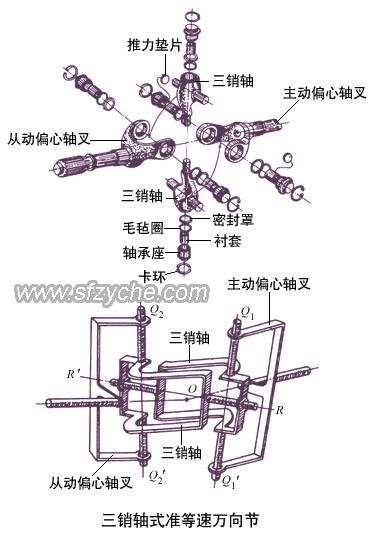 推力垫片
三销轴
主动偏心轴叉
从动偏心轴叉
三销轴
密封罩
毛毡圈
衬套
轴承座
卡环
www.sfzyche.com
主动偏心轴叉
$Q_2$
$Q_1$
三销轴
$R'$
$O$
$R$
三销轴
从动偏心轴叉
$Q_2'$
$Q_1'$

三销轴式准等速万向节